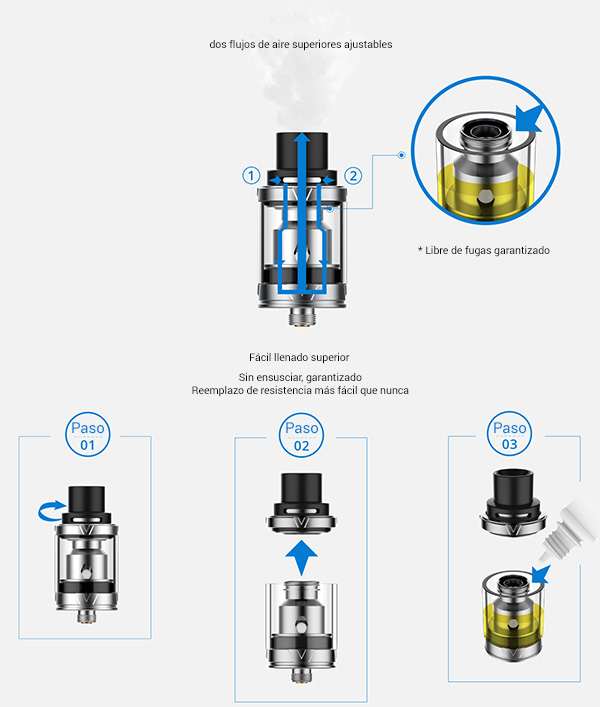 dos flujos de aire superiores ajustables

1

2

* Libre de fugas garantizado

Fácil llenado superior

Sin ensusciar, garantizado
Reemplazo de resistencia más fácil que nunca

Paso 01

Paso 02

Paso 03